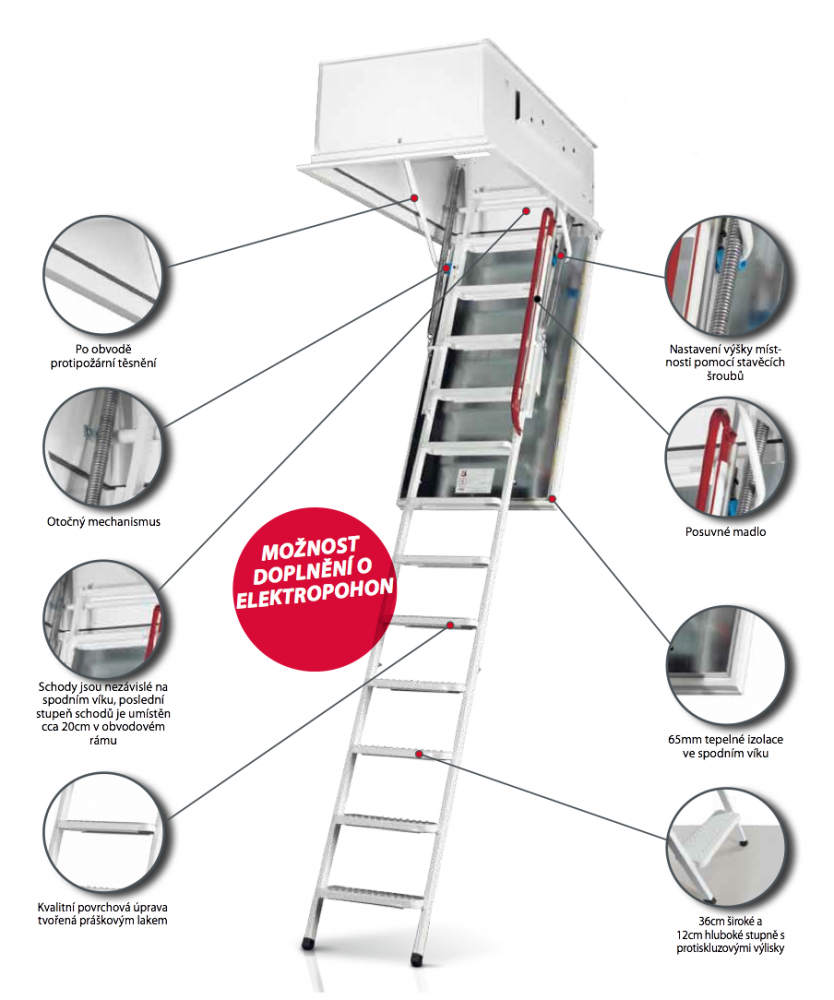 Po obvodě protipožární těsnění

Otočný mechanismus

Schody jsou nezávislé na spodním víku, poslední stupeň schodů je umístěn cca 20cm v obvodovém rámu

Kvalitní povrchová úprava tvořená práškovým lakem

MOŽNOST DOPLNĚNÍ O ELEKTROPOHON

Nastavení výšky místnosti pomocí stavěcích šroubů

Posuvné madlo

65mm tepelné izolace ve spodním víku

36cm široké a 12cm hluboké stupně s protiskluzovými výlisky